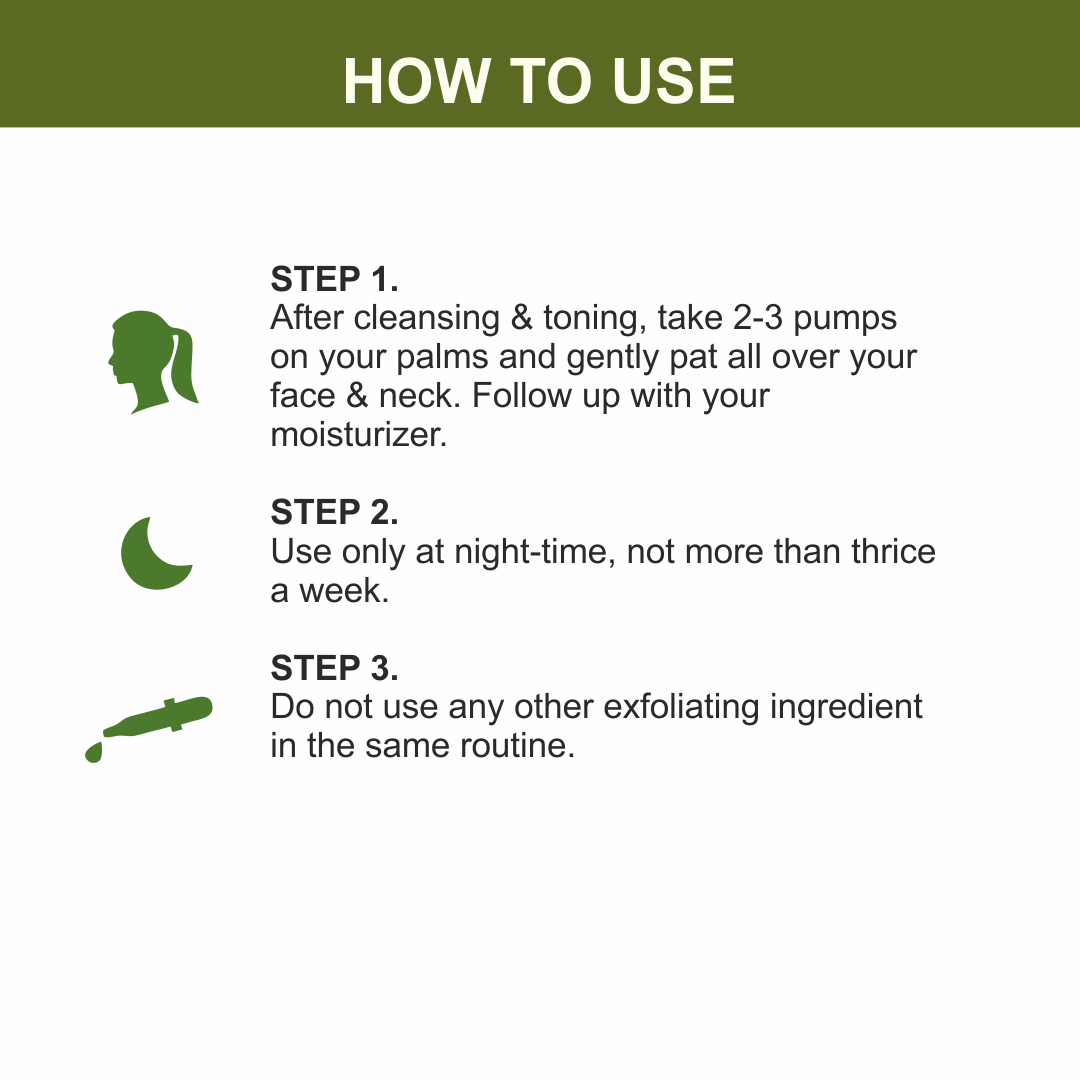 HOW TO USE

STEP 1.
After cleansing & toning, take 2-3 pumps on your palms and gently pat all over your face & neck. Follow up with your moisturizer.

STEP 2.
Use only at night-time, not more than thrice a week.

STEP 3.
Do not use any other exfoliating ingredient in the same routine.