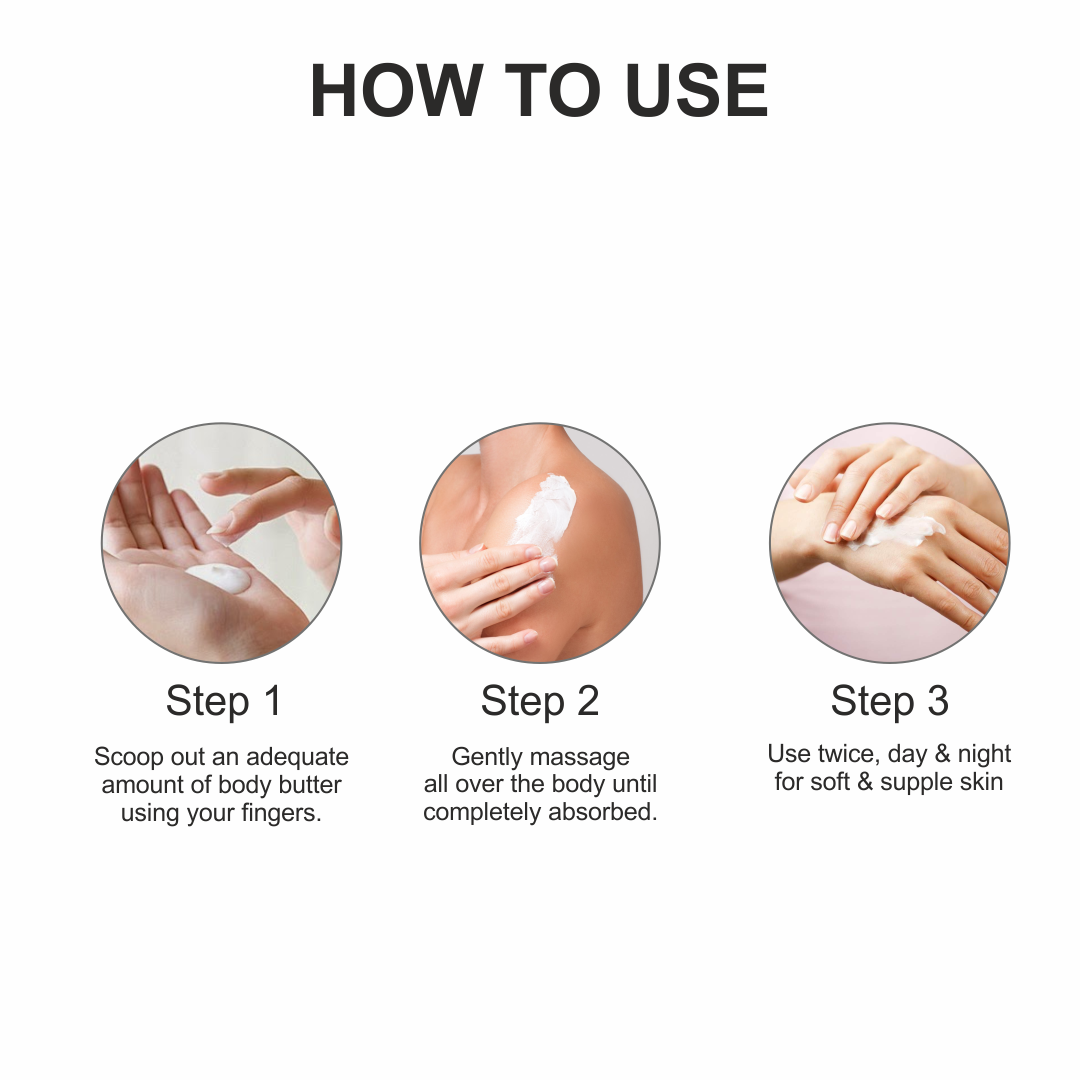 HOW TO USE

Step 1

Scoop out an adequate amount of body butter using your fingers.

Step 2

Gently massage all over the body until completely absorbed.

Step 3

Use twice, day & night for soft & supple skin