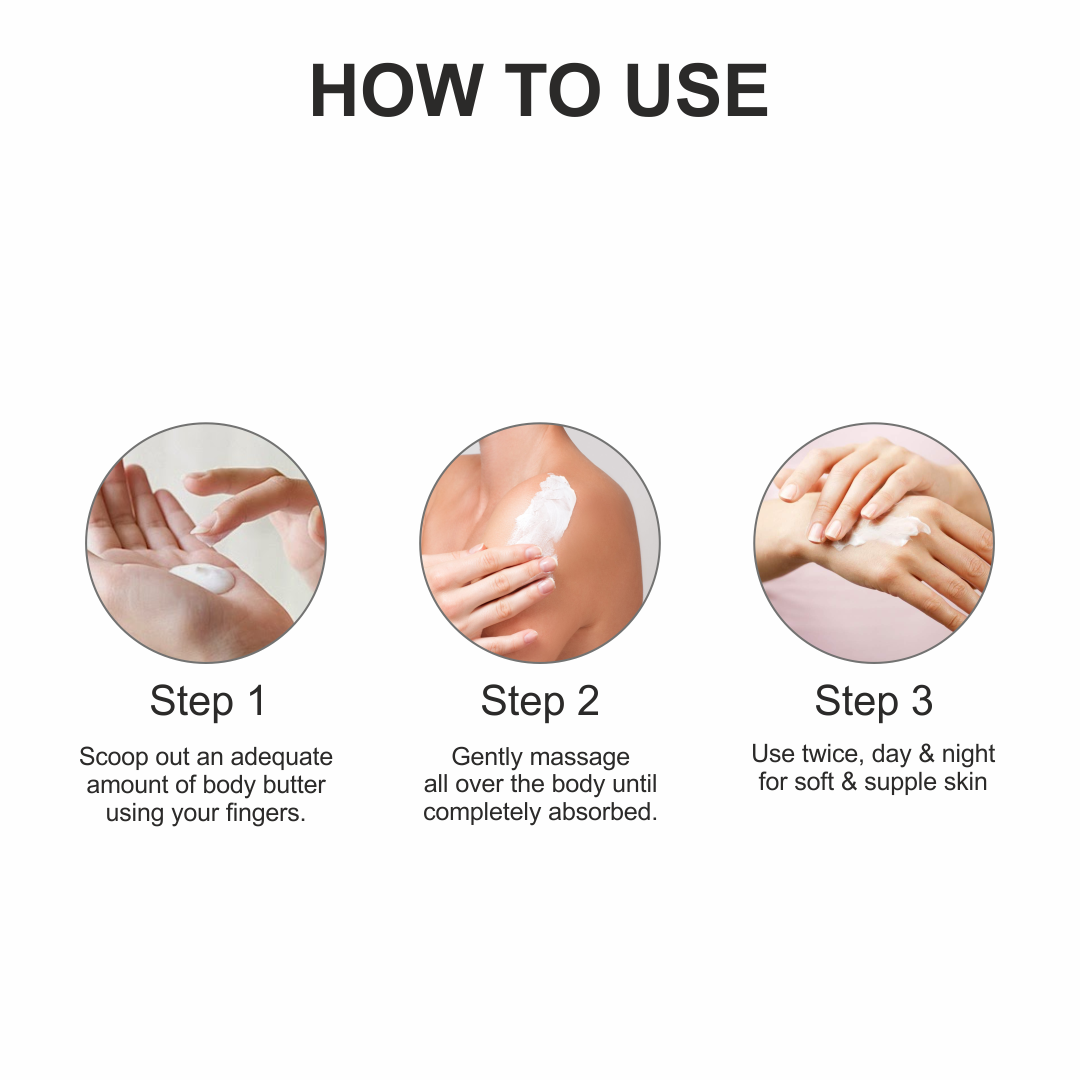 HOW TO USE

Step 1

Scoop out an adequate amount of body butter using your fingers.

Step 2

Gently massage all over the body until completely absorbed.

Step 3

Use twice, day & night for soft & supple skin